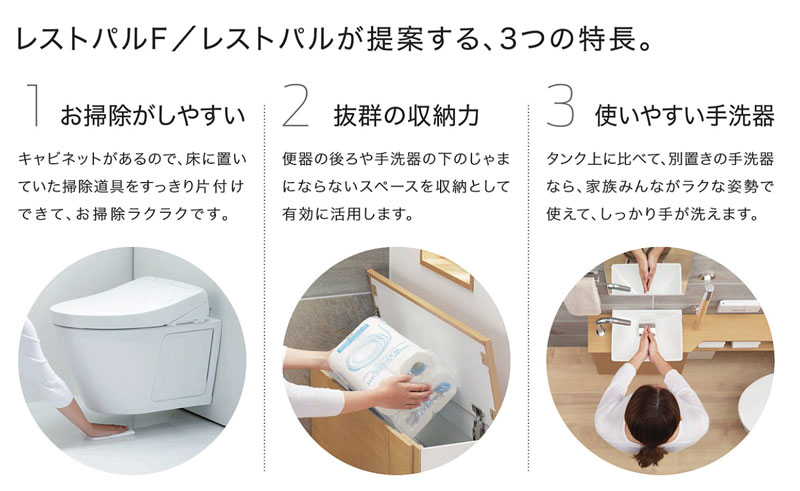 レストパルF／レストパルが提案する、3つの特長。

1 お掃除がしやすい

キャビネットがあるので、床に置いていた掃除道具をすっきり片付けできて、お掃除ラクラクです。

2 抜群の収納力

便器の後ろや手洗器の下のじゃまにならないスペースを収納として有効に活用します。

3 使いやすい手洗器

タンク上に比べて、別置きの手洗器なら、家族みんながラクな姿勢で使えて、しっかり手が洗えます。